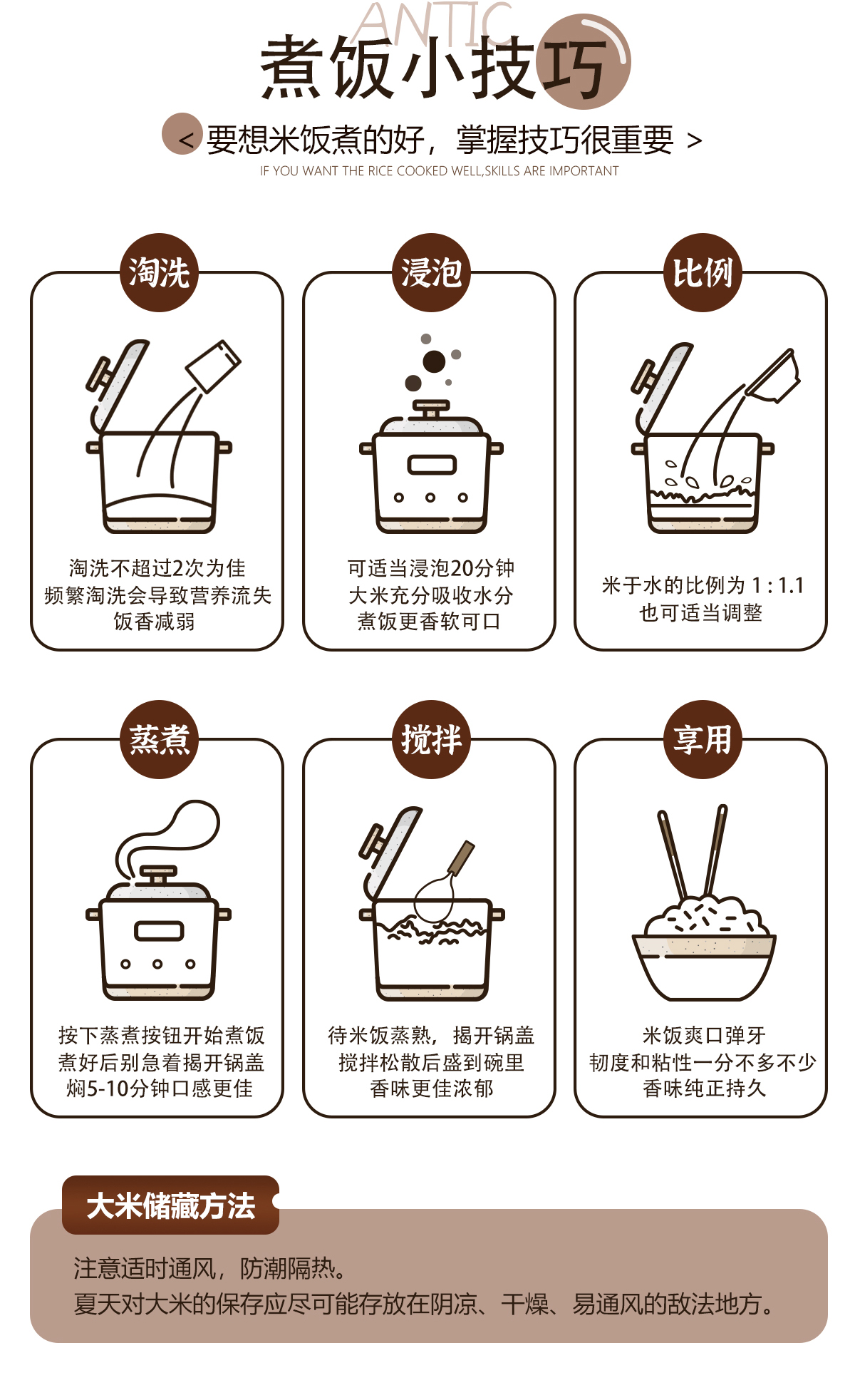 ANTIC

煮饭小技巧

< 要想米饭煮的好，掌握技巧很重要 >

IF YOU WANT THE RICE COOKED WELL,SKILLS ARE IMPORTANT

淘洗

淘洗不超过2次为佳
频繁淘洗会导致营养流失
饭香减弱

浸泡

可适当浸泡20分钟
大米充分吸收水分
煮饭更香软可口

比例

米于水的比例为 1 : 1.1
也可适当调整

蒸煮

按下蒸煮按钮开始煮饭
煮好后别急着揭开锅盖
焖5-10分钟口感更佳

搅拌

待米饭蒸熟，揭开锅盖
搅拌松散后盛到碗里
香味更佳浓郁

享用

米饭爽口弹牙
韧度和粘性一分不多不少
香味纯正持久

大米储藏方法

注意适时通风，防潮隔热。
夏天对大米的保存应尽可能存放在阴凉、干燥、易通风的敌法地方。